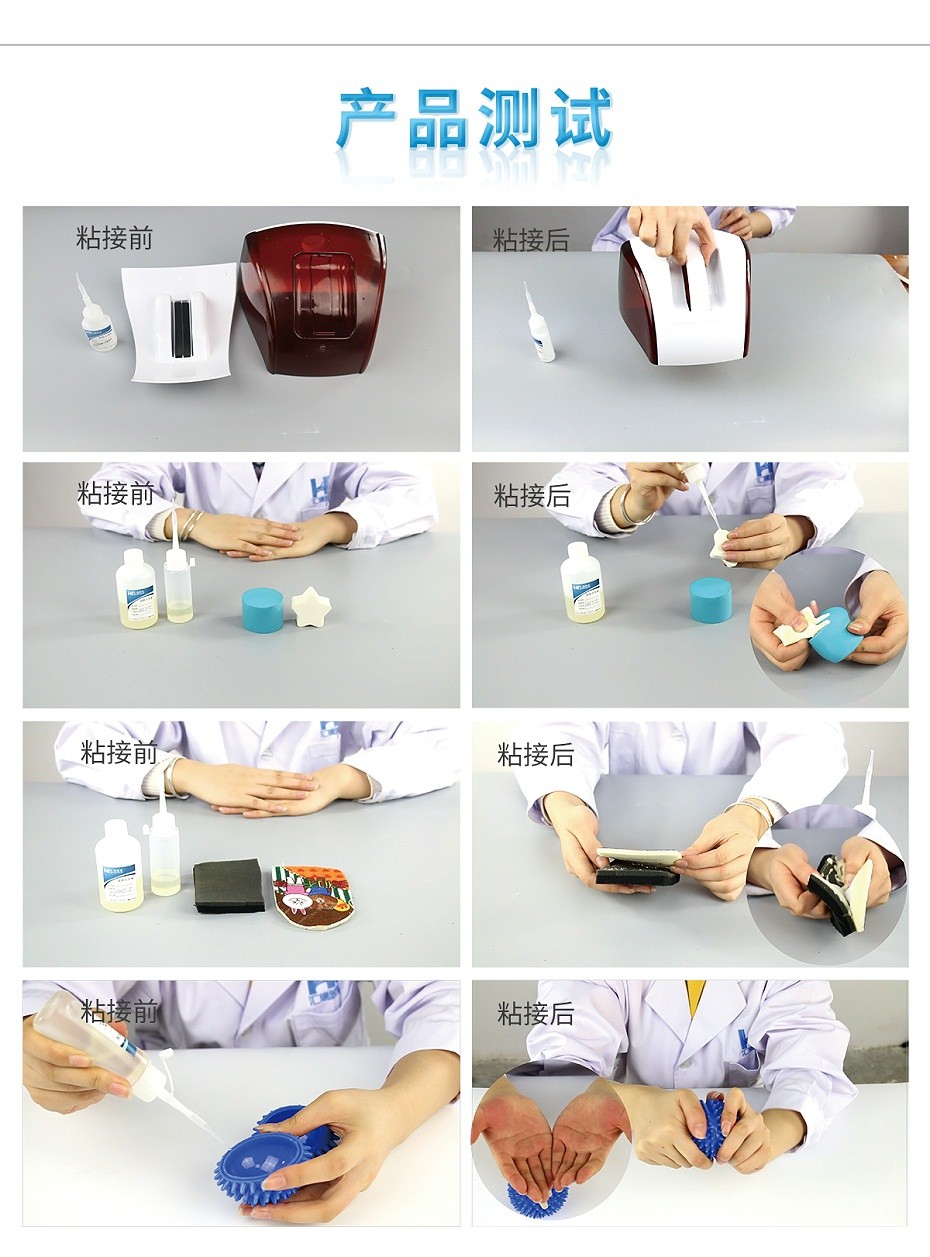 产品测试

粘接前

粘接后

粘接前

粘接后

粘接前

粘接后

粘接前

粘接后