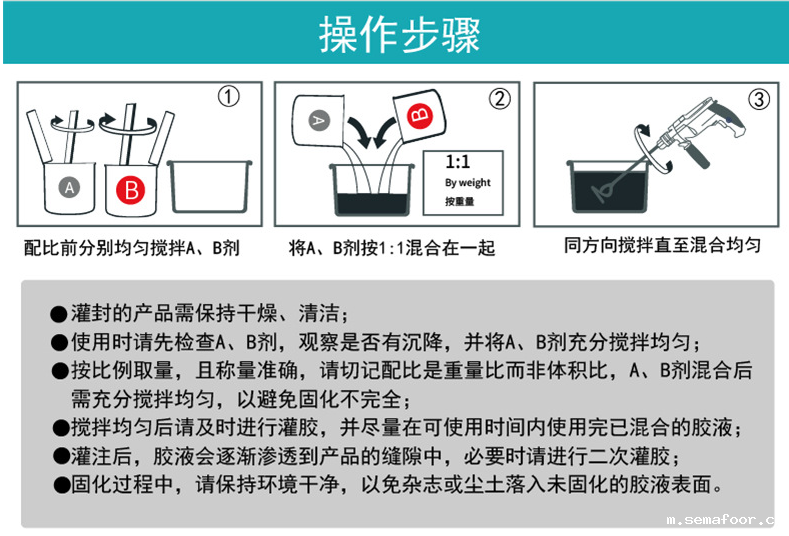 操作步骤

①
A B
配比前分别均匀搅拌A、B剂

②
A B
1:1
By weight
按重量
将A、B剂按1:1混合在一起

③
同方向搅拌直至混合均匀

●灌封的产品需保持干燥、清洁；
●使用时请先检查A、B剂，观察是否有沉降，并将A、B剂充分搅拌均匀；
●按比例取量，且称量准确，请切记配比是重量比而非体积比，A、B剂混合后需充分搅拌均匀，以避免固化不完全；
●搅拌均匀后请及时进行灌胶，并尽量在可使用时间内使用完已混合的胶液；
●灌注后，胶液会逐渐渗透到产品的缝隙中，必要时请进行二次灌胶；
●固化过程中，请保持环境干净，以免杂志或尘土落入未固化的胶液表面。

m.semafoor.c